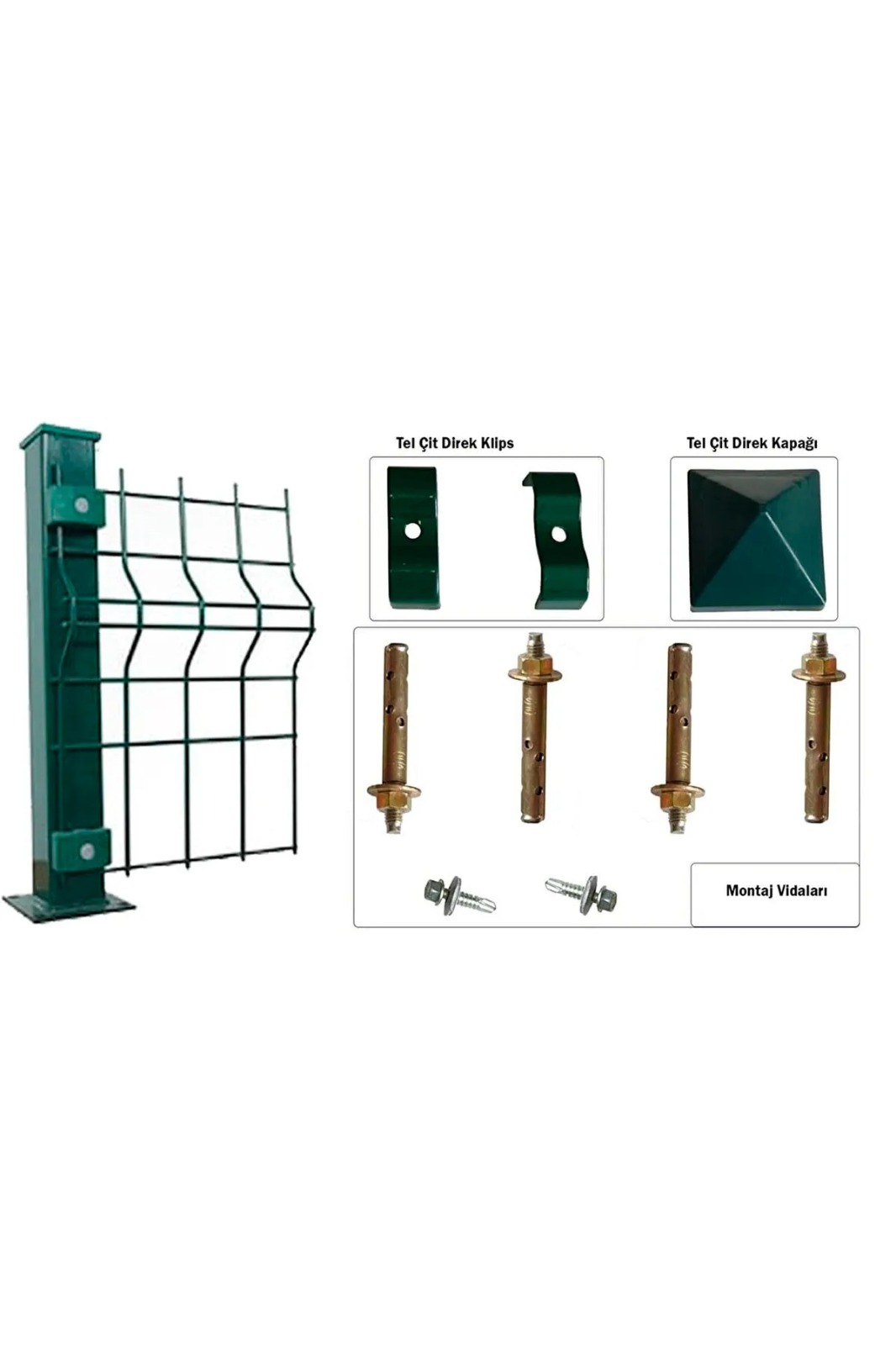 Tel Çit Direk Klips

Tel Çit Direk Kapağı

Montaj Vidaları